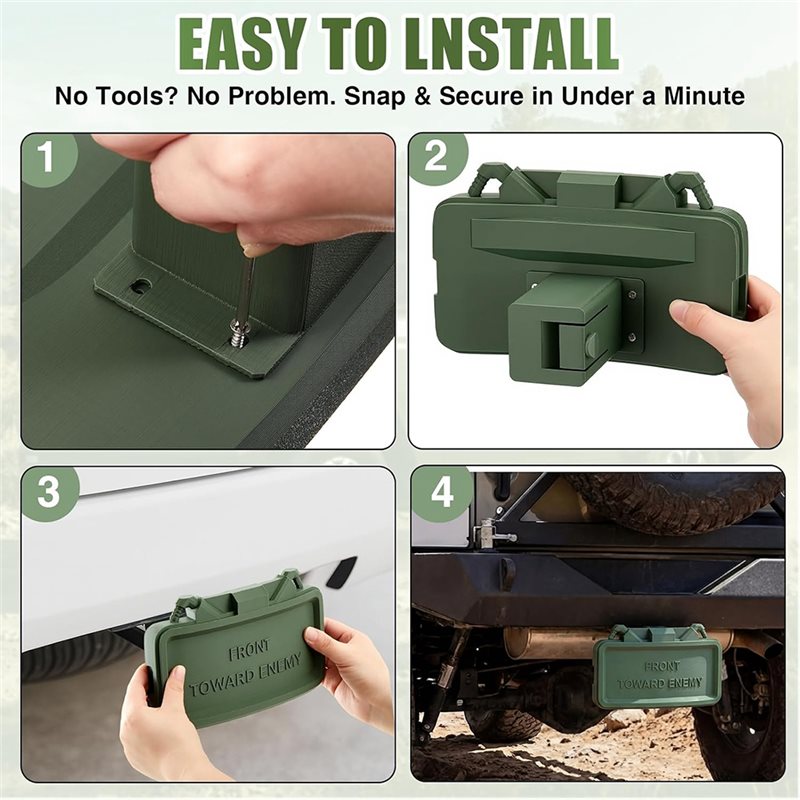 EASY TO LNSTALL

No Tools? No Problem. Snap & Secure in Under a Minute

1

2

3

FRONT TOWARD ENEMY

4

FRONT TOWARD ENEMY